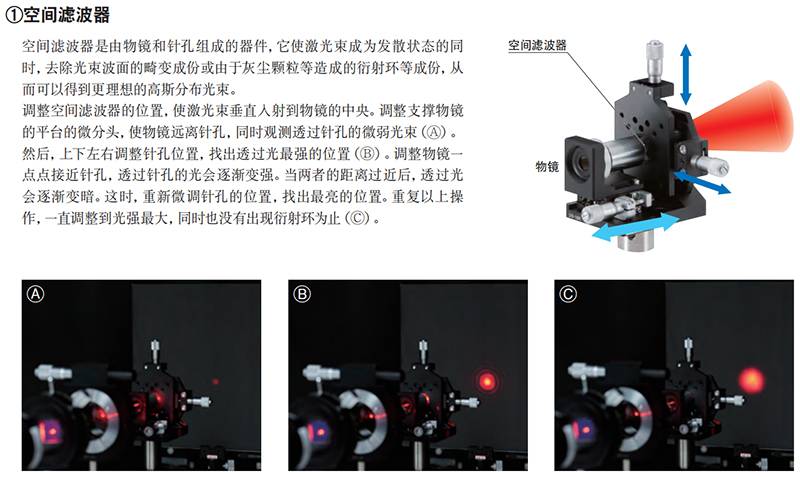 ①空间滤波器

空间滤波器是由物镜和针孔组成的器件，它使激光束成为发散状态的同时，去除光束波面的畸变成份或由于灰尘颗粒等造成的衍射环等成份，从而可以得到更理想的高斯分布光束。
调整空间滤波器的位置，使激光束垂直入射到物镜的中央。调整支撑物镜的平台的微分头，使物镜远离针孔，同时观测透过针孔的微弱光束（Ⓐ）。然后，上下左右调整针孔位置，找出透过光最强的位置（Ⓑ）。调整物镜一点点接近针孔，透过针孔的光会逐渐变强。当两者的距离过近后，透过光会逐渐变暗。这时，重新微调针孔的位置，找出最亮的位置。重复以上操作，一直调整到光强最大，同时也没有出现衍射环为止（Ⓒ）。

空间滤波器

物镜

Ⓐ

Ⓑ

Ⓒ